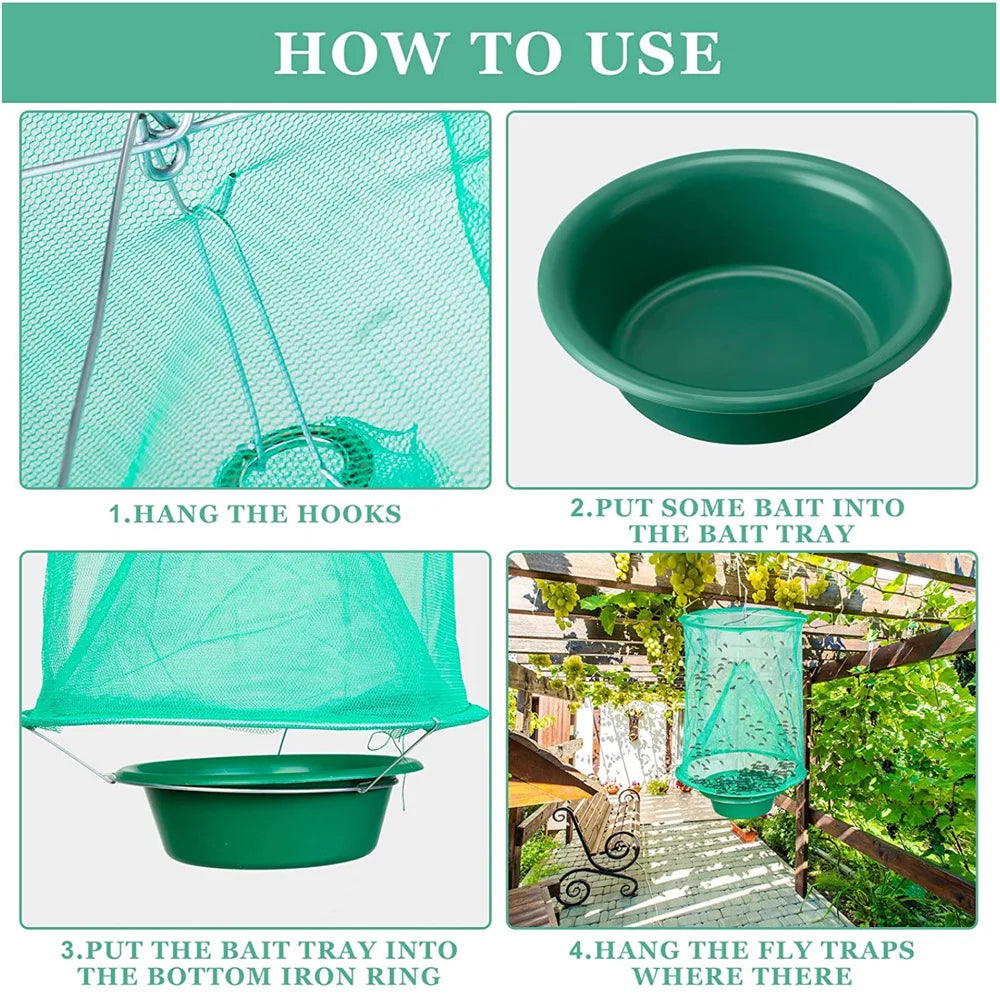 HOW TO USE

1.HANG THE HOOKS

2.PUT SOME BAIT INTO THE BAIT TRAY

3.PUT THE BAIT TRAY INTO THE BOTTOM IRON RING

4.HANG THE FLY TRAPS WHERE THERE