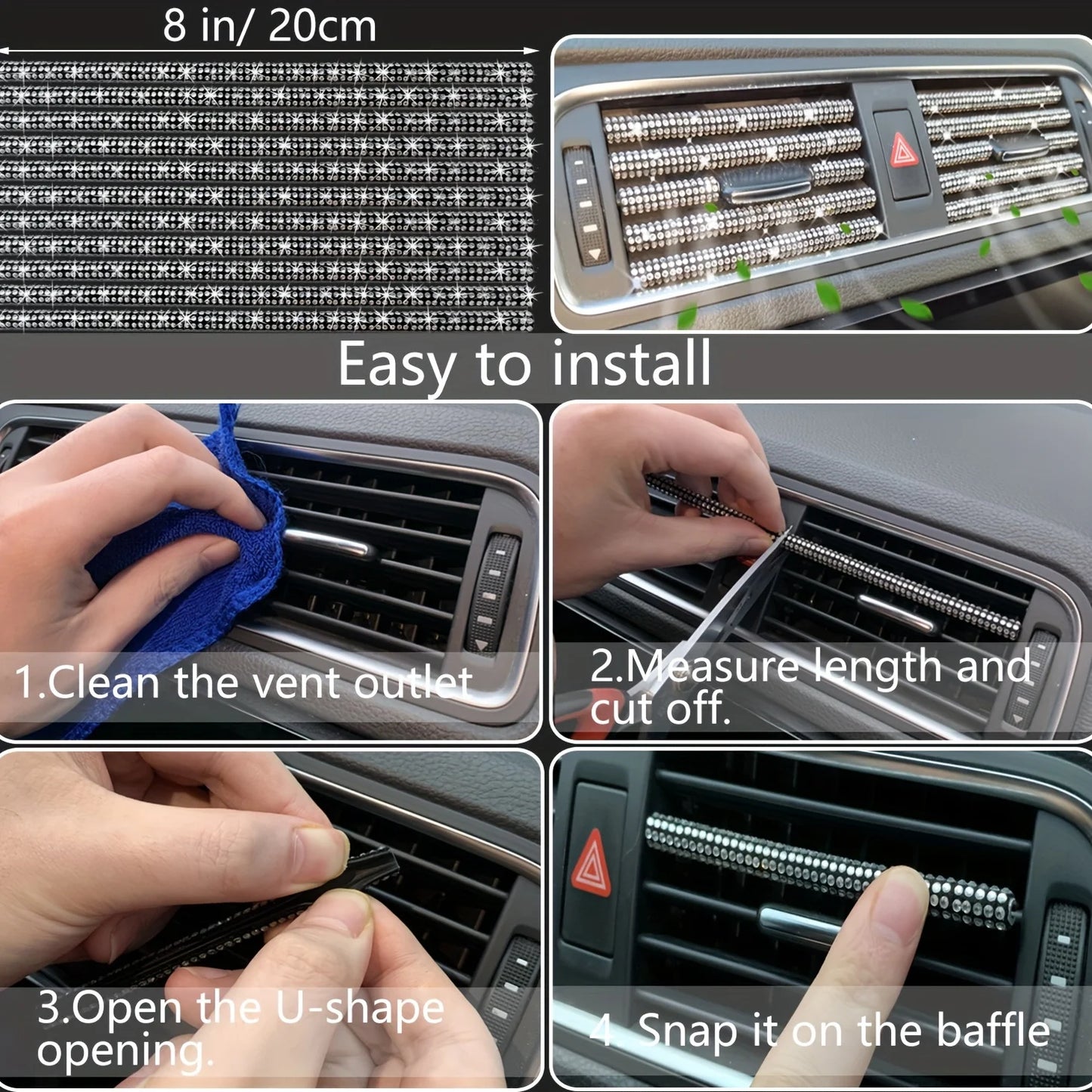 8 in/ 20cm

Easy to install

1.Clean the vent outlet

2.Measure length and cut off.

3.Open the U-shape opening.

4. Snap it on the baffle